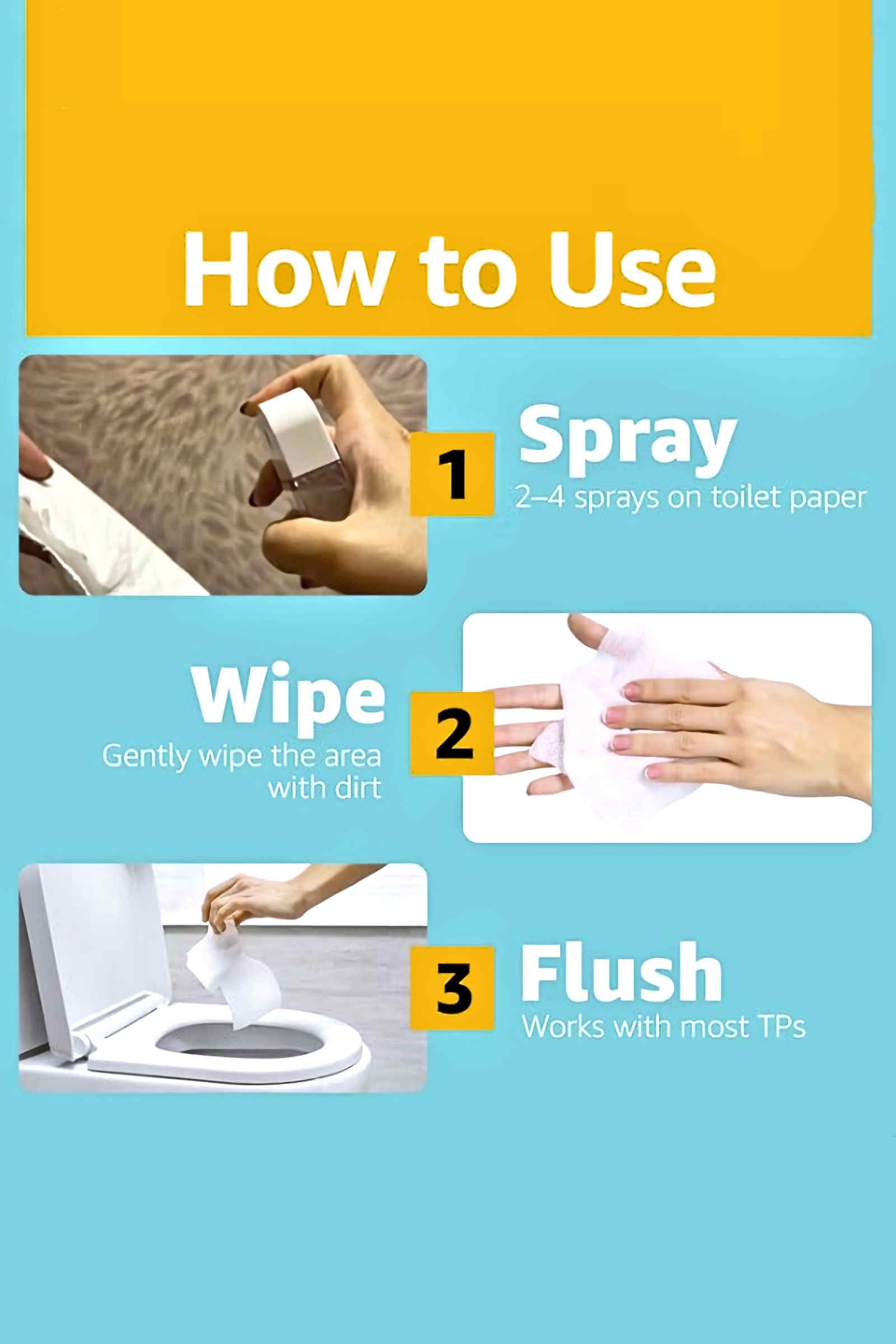 How to Use

1 Spray
2–4 sprays on toilet paper

Wipe
Gently wipe the area with dirt
2

3 Flush
Works with most TPs